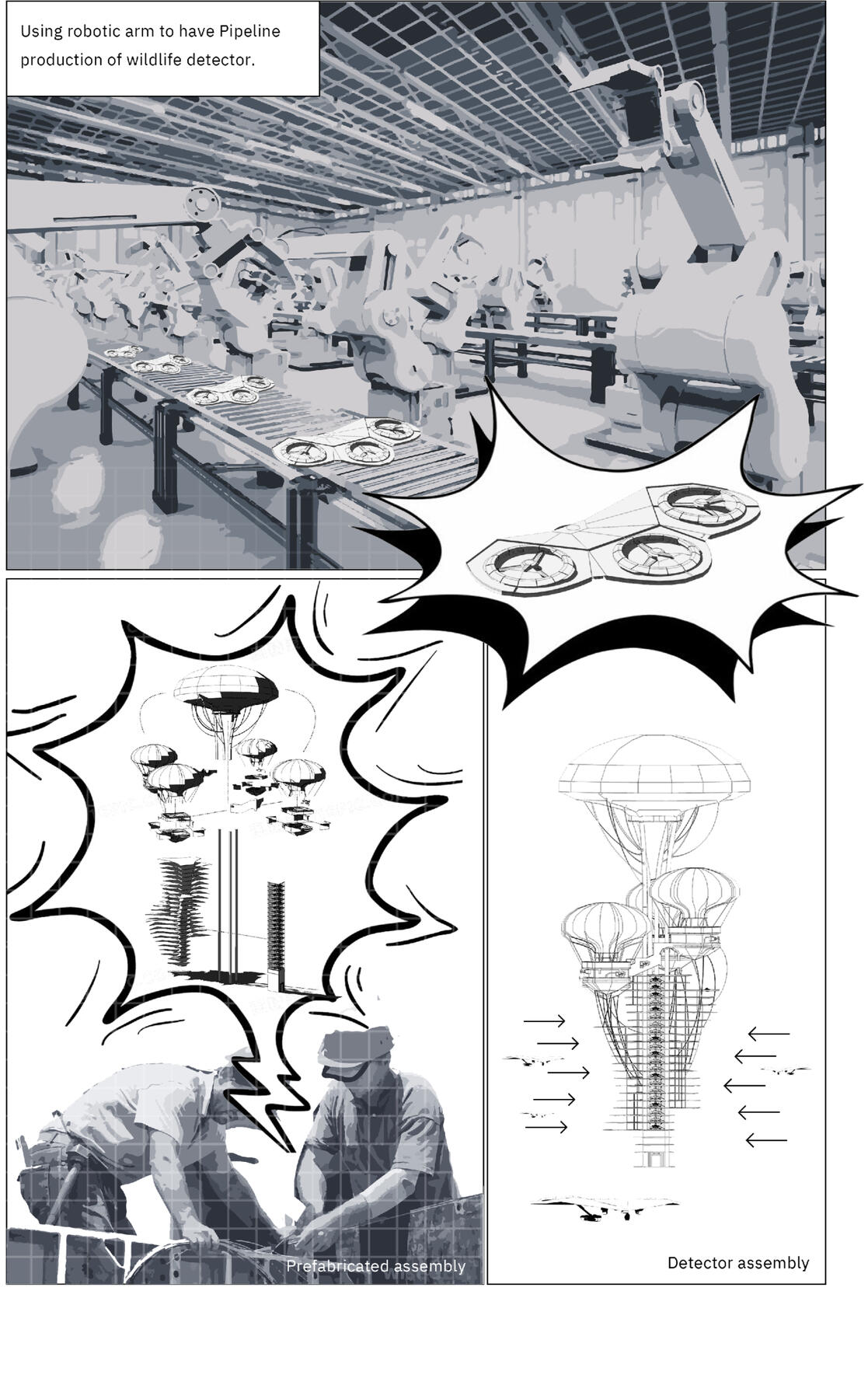 Using robotic arm to have Pipeline production of wildlife detector.

Prefabricated assembly

Detector assembly