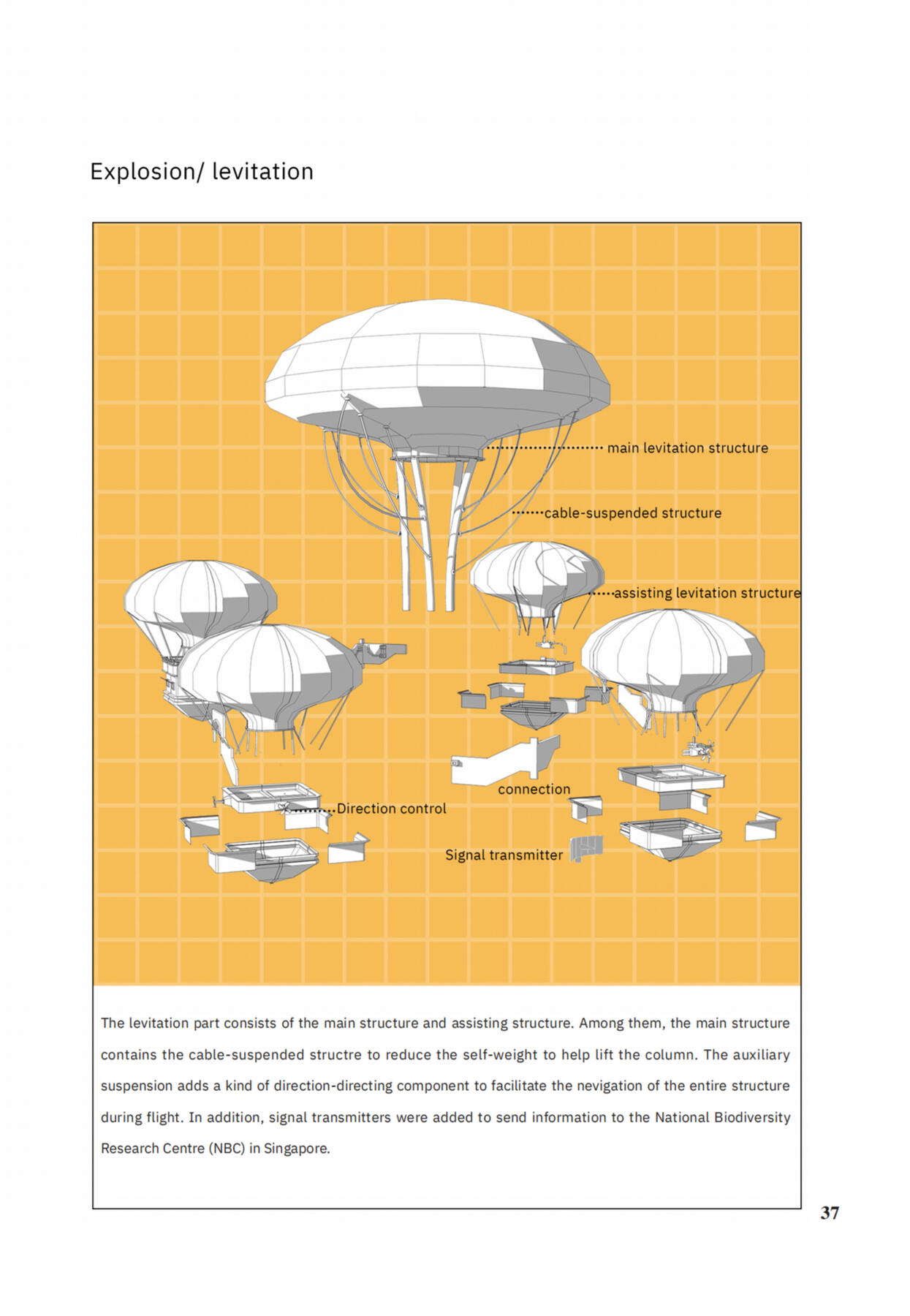 Explosion/ levitation

main levitation structure

cable-suspended structure

assisting levitation structure

connection

Direction control

Signal transmitter

The levitation part consists of the main structure and assisting structure. Among them, the main structure contains the cable-suspended structre to reduce the self-weight to help lift the column. The auxiliary suspension adds a kind of direction-directing component to facilitate the nevigation of the entire structure during flight. In addition, signal transmitters were added to send information to the National Biodiversity Research Centre (NBC) in Singapore.

37